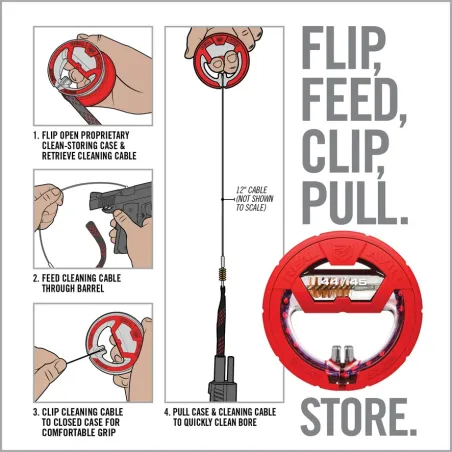 1. FLIP OPEN PROPRIETARY CLEAN-STORING CASE & RETRIEVE CLEANING CABLE

2. FEED CLEANING CABLE THROUGH BARREL

3. CLIP CLEANING CABLE TO CLOSED CASE FOR COMFORTABLE GRIP

12" CABLE (NOT SHOWN TO SCALE)

4. PULL CASE & CLEANING CABLE TO QUICKLY CLEAN BORE

FLIP, FEED, CLIP, PULL.

REAL AVID

.44/.45

STORE.