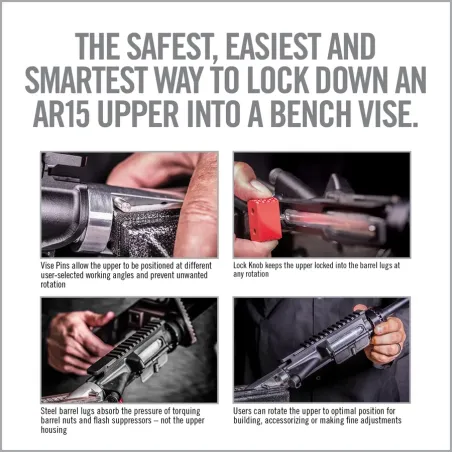 THE SAFEST, EASIEST AND SMARTEST WAY TO LOCK DOWN AN AR15 UPPER INTO A BENCH VISE.

Vise Pins allow the upper to be positioned at different user-selected working angles and prevent unwanted rotation

Lock Knob keeps the upper locked into the barrel lugs at any rotation

Steel barrel lugs absorb the pressure of torquing barrel nuts and flash suppressors – not the upper housing

Users can rotate the upper to optimal position for building, accessorizing or making fine adjustments